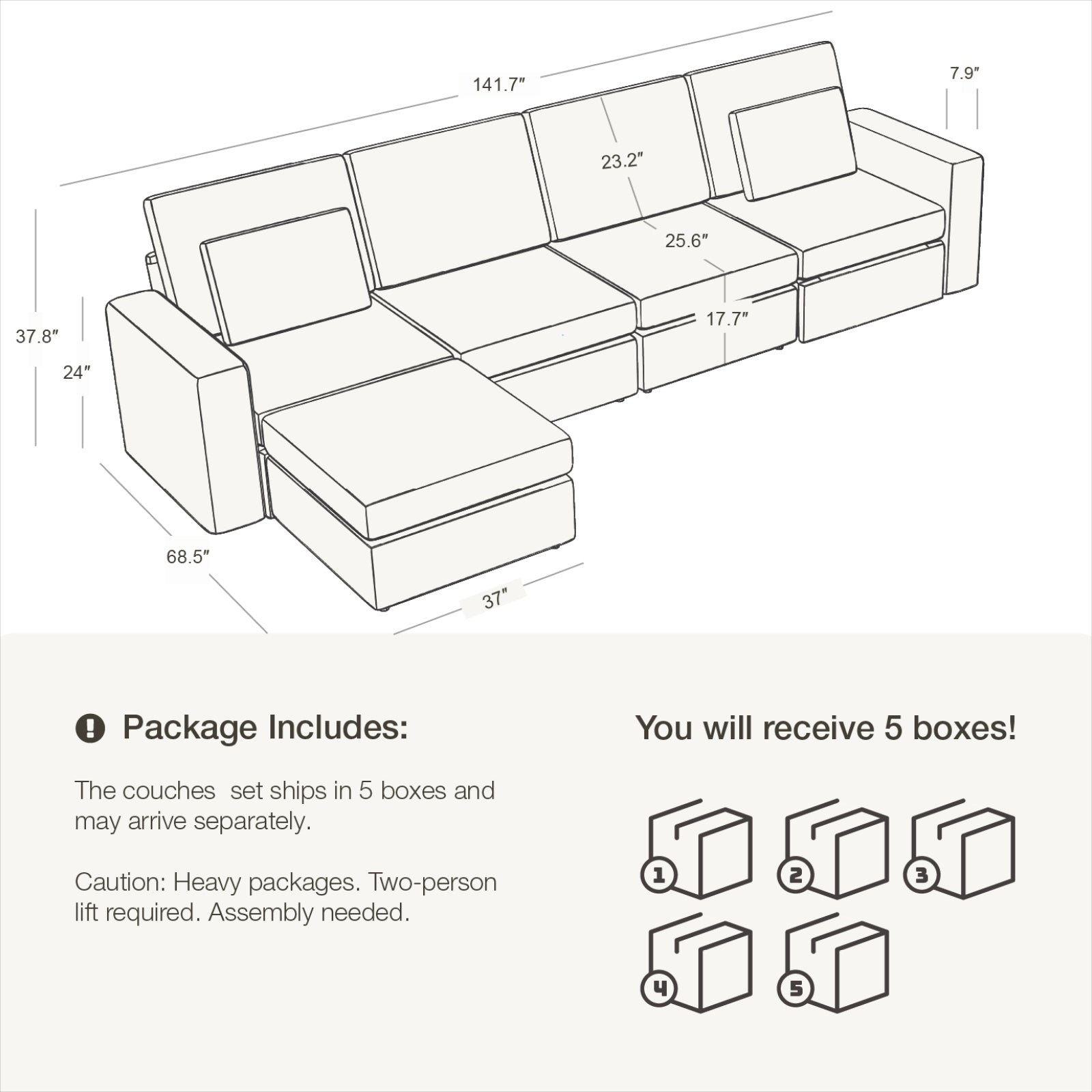 141.7″
7.9″
23.2″
25.6″
17.7″
37.8″
24″
68.5″
37″

Package Includes:

The couches set ships in 5 boxes and may arrive separately.

Caution: Heavy packages. Two-person lift required. Assembly needed.

You will receive 5 boxes!

1
2
3
4
5