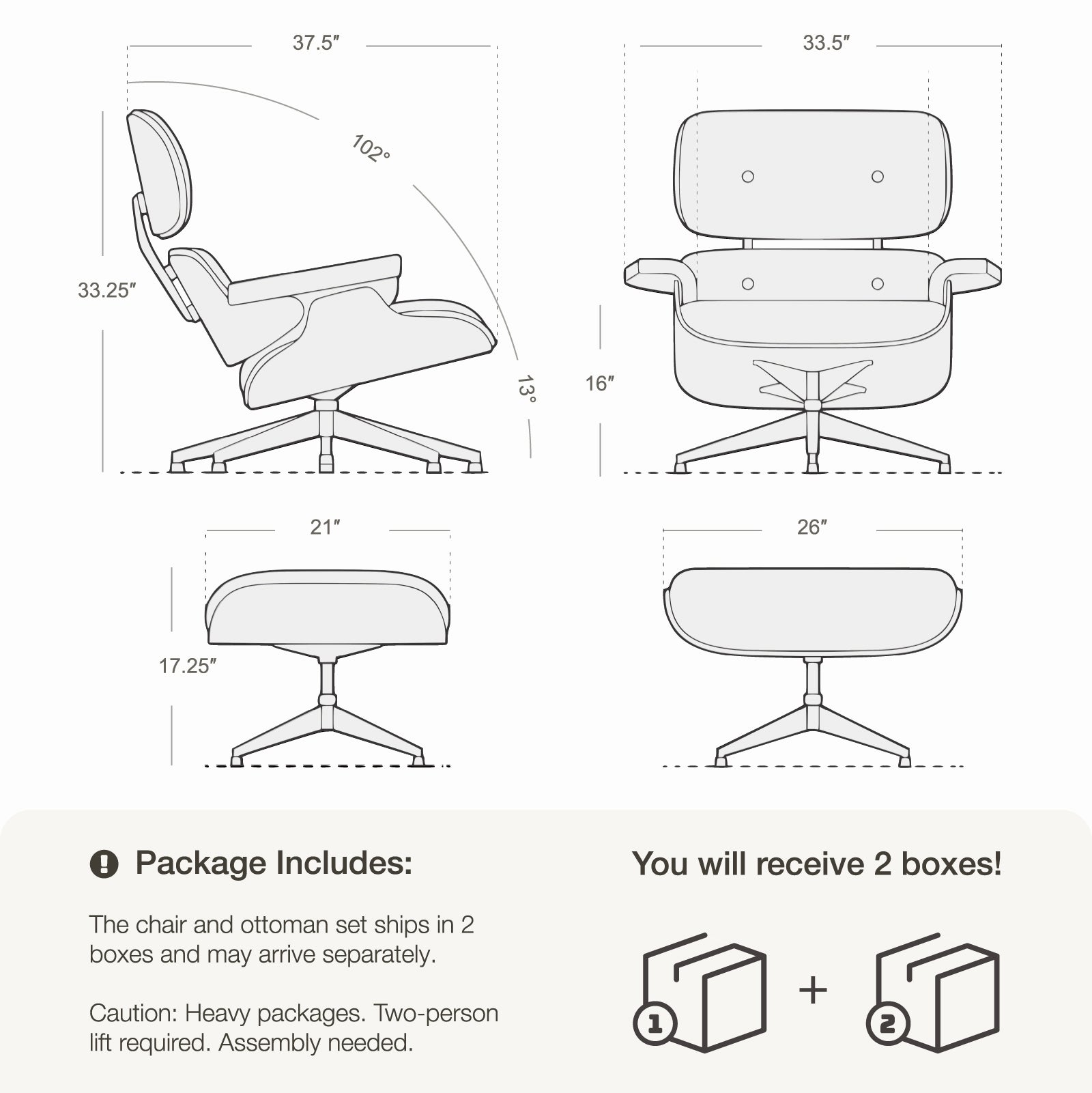 37.5″

102°

33.25″

13°

33.5″

16″

21″

17.25″

26″

Package Includes:

The chair and ottoman set ships in 2 boxes and may arrive separately.

Caution: Heavy packages. Two-person lift required. Assembly needed.

You will receive 2 boxes!

1

+

2