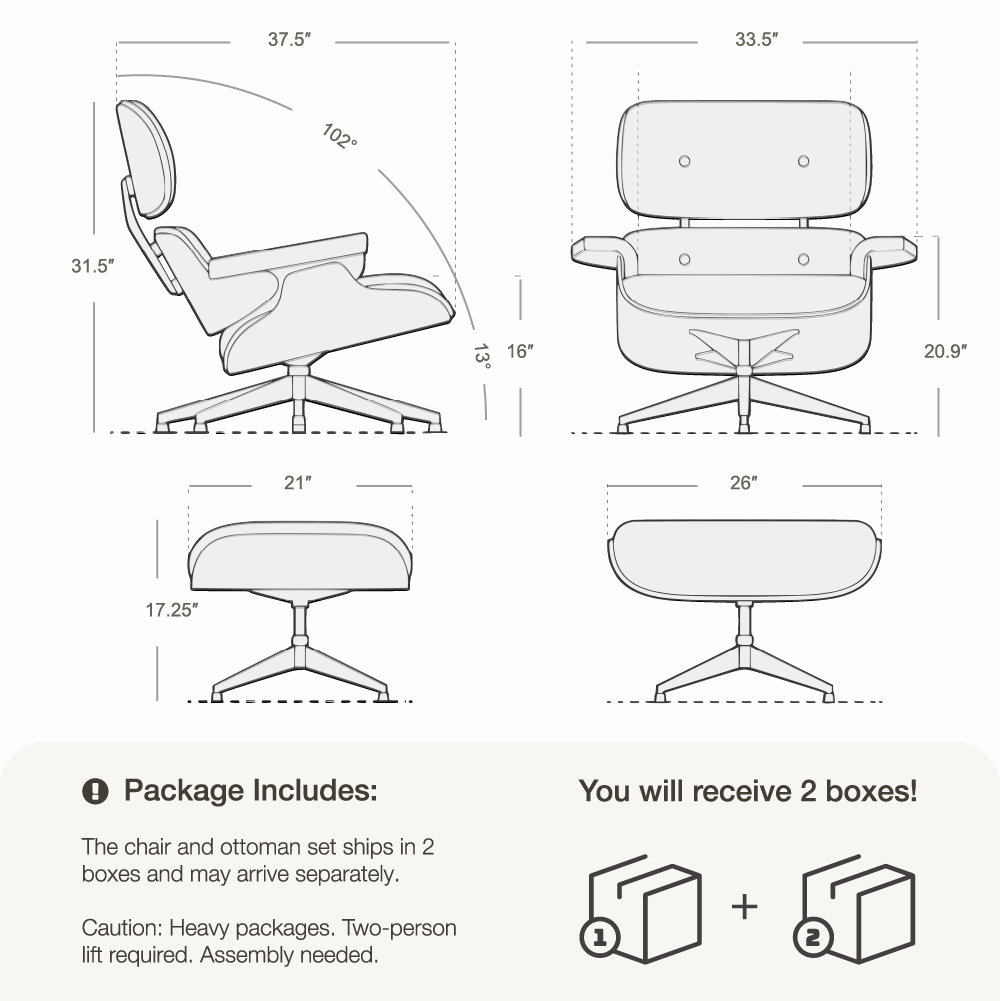 37.5″

102°

31.5″

13°

16″

33.5″

20.9″

21″

17.25″

26″

Package Includes:

The chair and ottoman set ships in 2 boxes and may arrive separately.

Caution: Heavy packages. Two-person lift required. Assembly needed.

You will receive 2 boxes!

1

+

2